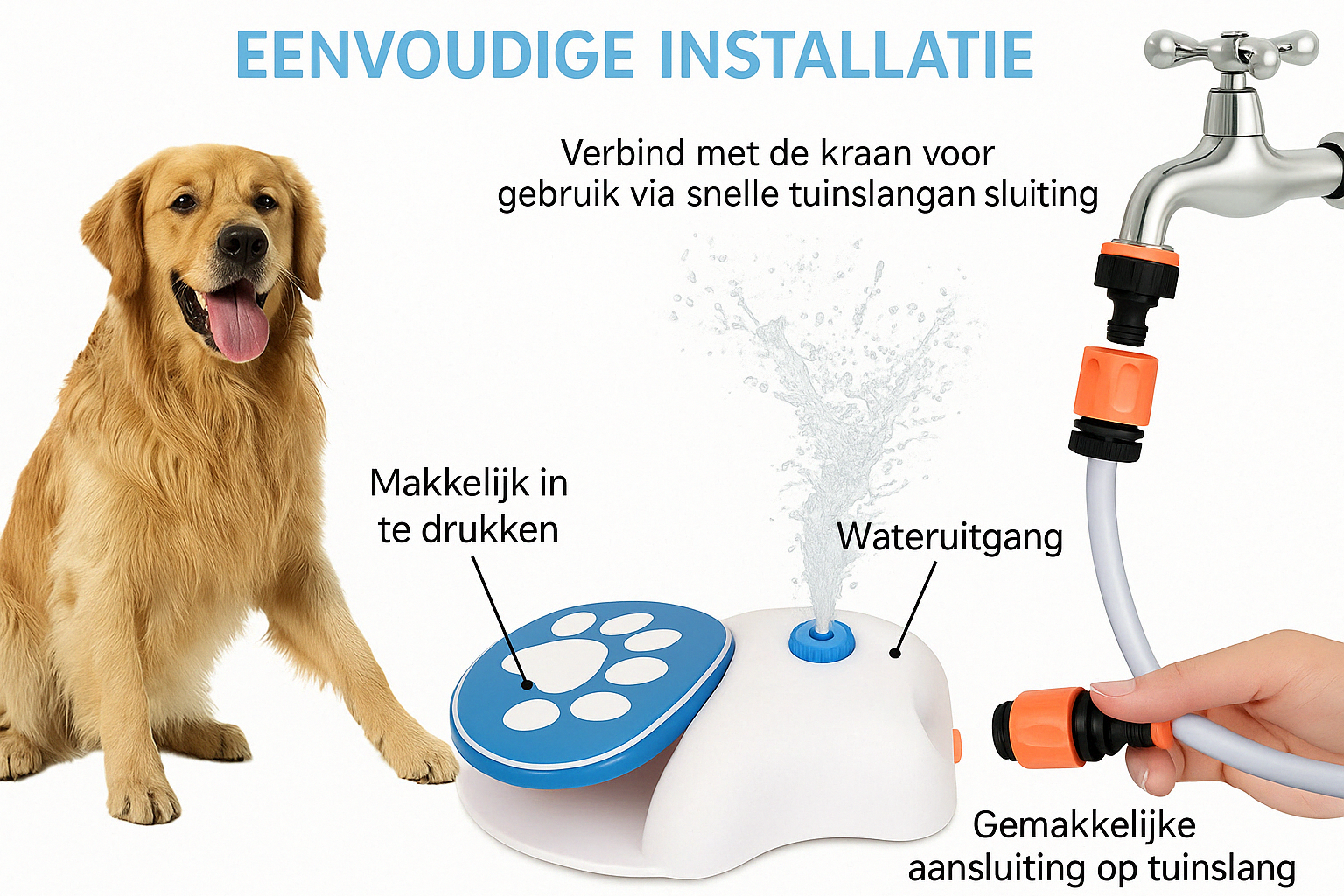 EENVOUDIGE INSTALLATIE

Verbind met de kraan voor gebruik via snelle tuinslangan sluiting

Makkelijk in te drukken

Wateruitgang

Gemakkelijke aansluiting op tuinslang